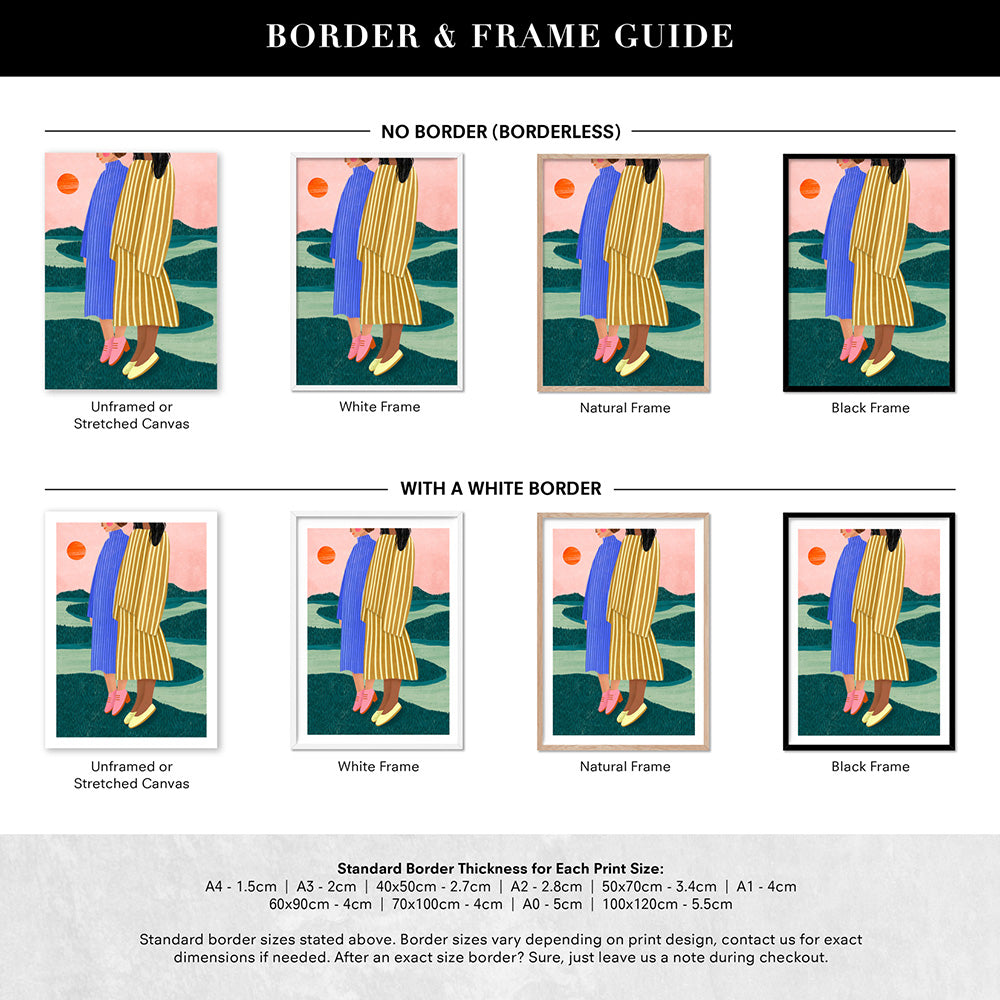 BORDER & FRAME GUIDE

NO BORDER (BORDERLESS)

Unframed or Stretched Canvas

White Frame

Natural Frame

Black Frame

WITH A WHITE BORDER

Unframed or Stretched Canvas

White Frame

Natural Frame

Black Frame

Standard Border Thickness for Each Print Size:
A4 - 1.5cm | A3 - 2cm | 40x50cm - 2.7cm | A2 - 2.8cm | 50x70cm - 3.4cm | A1 - 4cm
60x90cm - 4cm | 70x100cm - 4cm | A0 - 5cm | 100x120cm - 5.5cm

Standard border sizes stated above. Border sizes vary depending on print design, contact us for exact dimensions if needed. After an exact size border? Sure, just leave us a note during checkout.